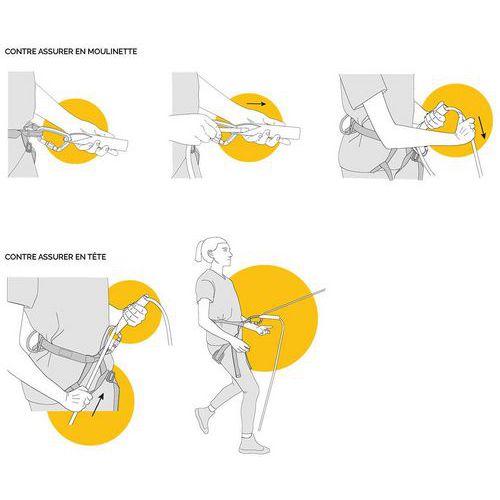 CONTRE ASSURER EN MOULINETTE

CONTRE ASSURER EN TÊTE