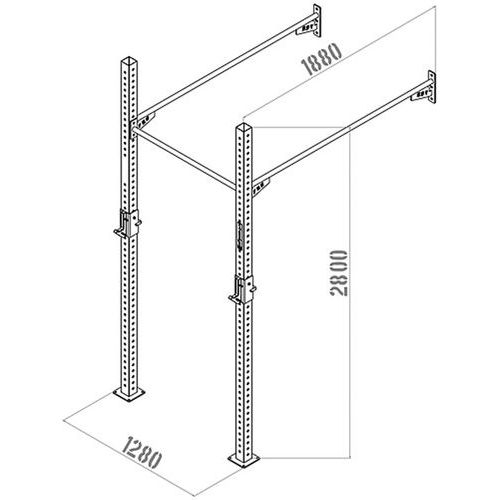 1880

2800

1280