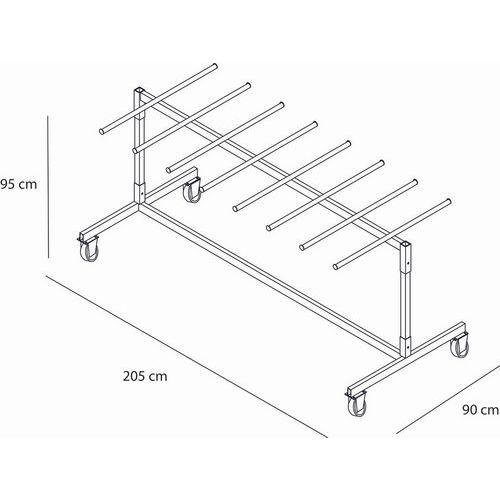 95 cm

205 cm

90 cm